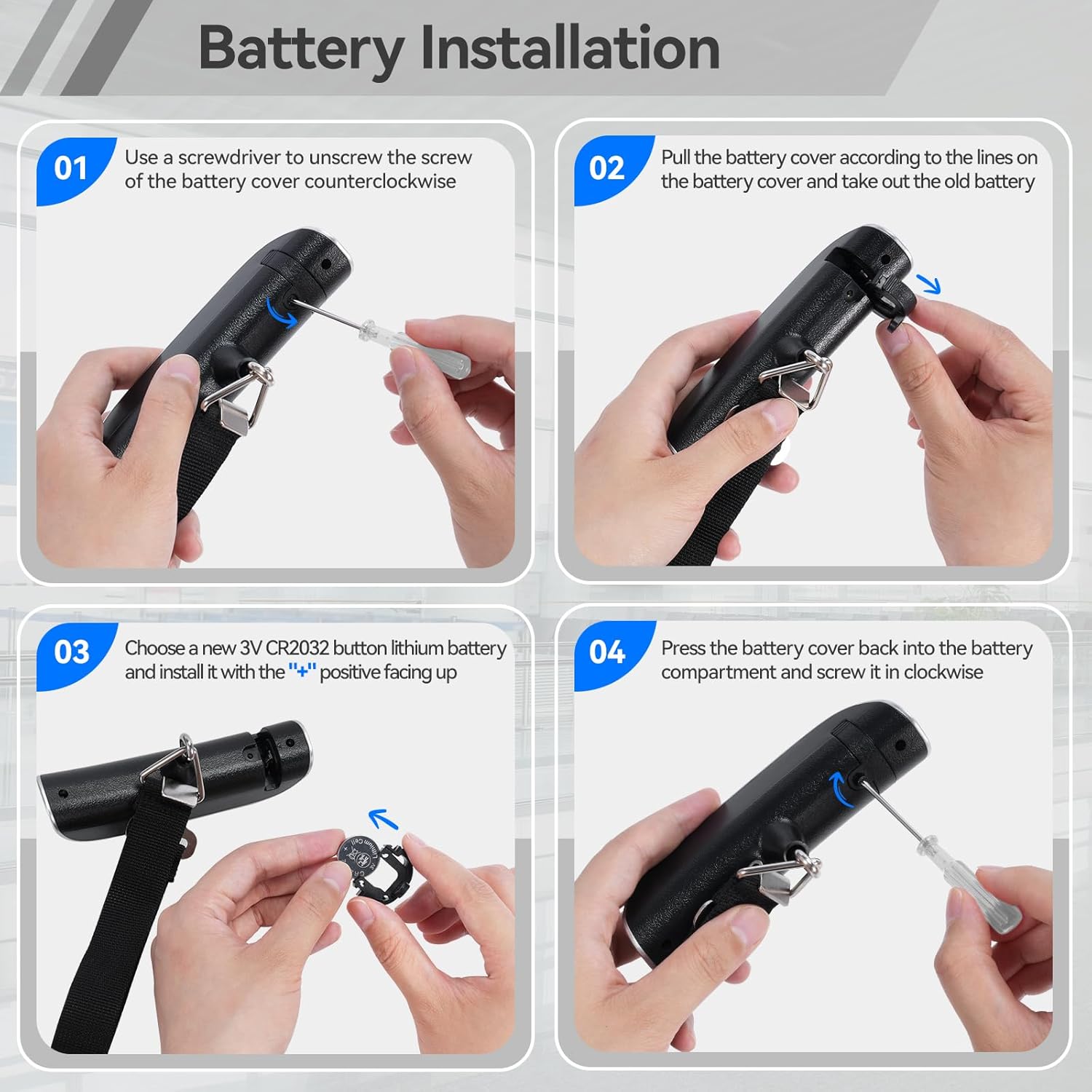 Battery Installation

01
Use a screwdriver to unscrew the screw of the battery cover counterclockwise

02
Pull the battery cover according to the lines on the battery cover and take out the old battery

03
Choose a new 3V CR2032 button lithium battery and install it with the "+" positive facing up

Lithium Cell

04
Press the battery cover back into the battery compartment and screw it in clockwise